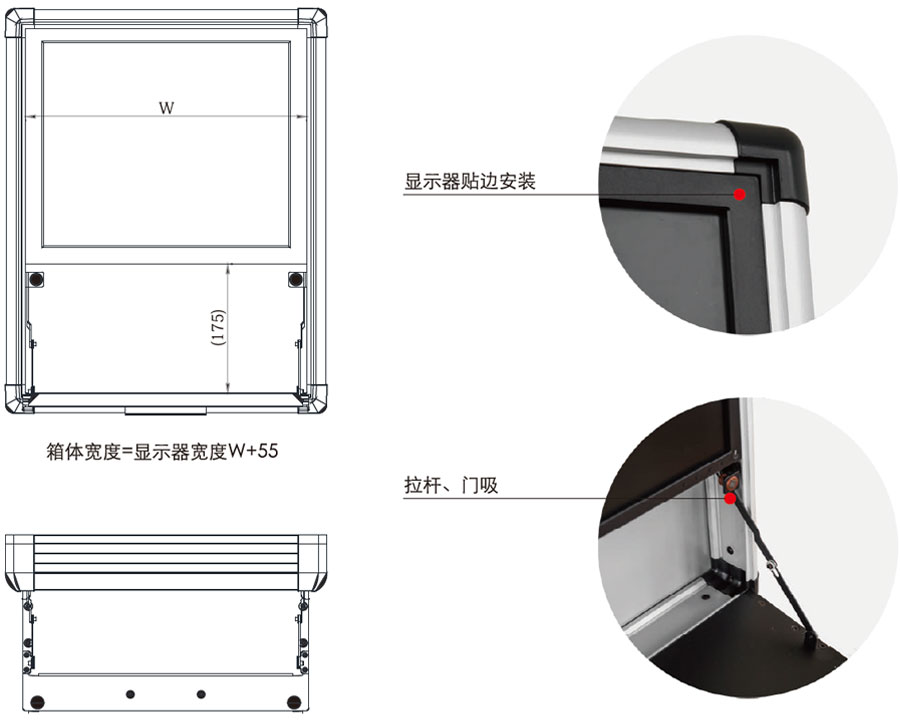 W

(175)

箱体宽度=显示器宽度W+55

显示器贴边安装

拉杆、门吸