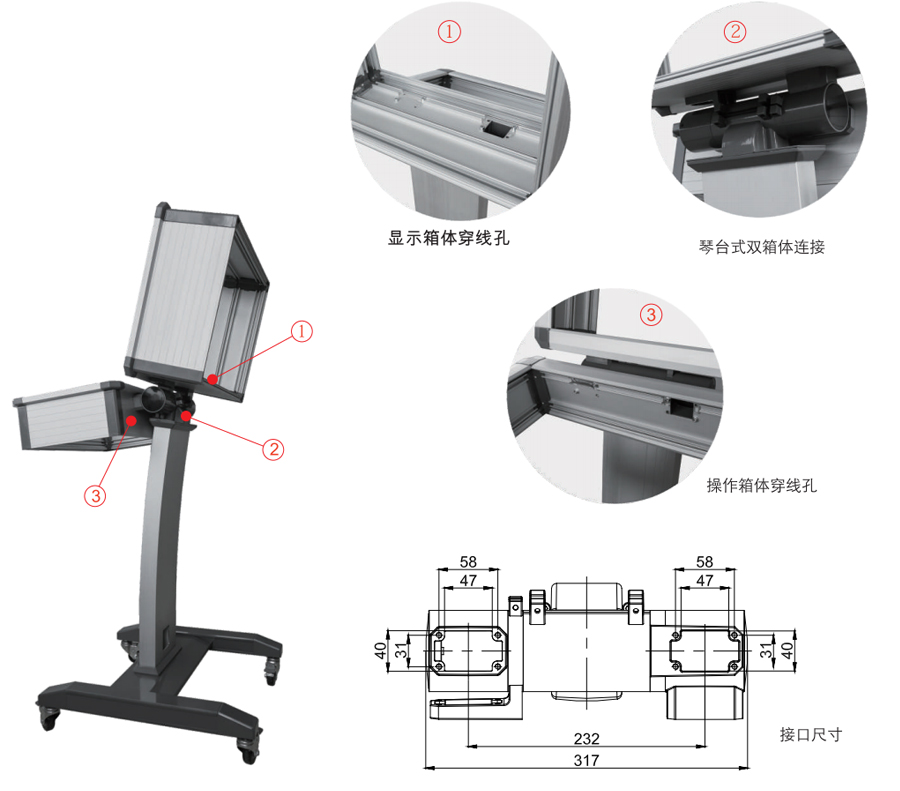 ①
②
显示箱体穿线孔
琴台式双箱体连接
③
①
②
③
操作箱体穿线孔
58
47
58
47
40
31
31
40
232
317
接口尺寸