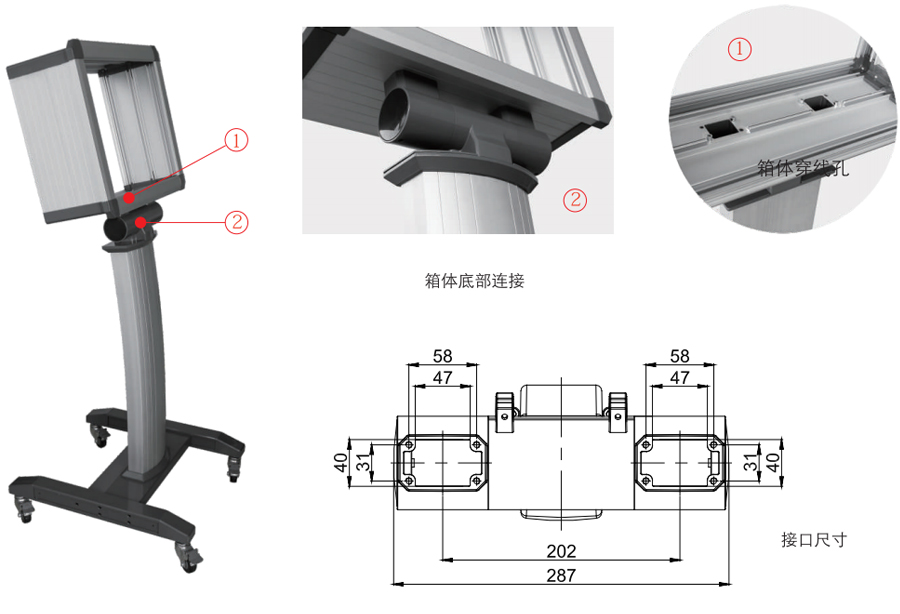 ①
②
②
①
箱体穿线孔
箱体底部连接
58
47
58
47
40
31
31
40
202
287
接口尺寸